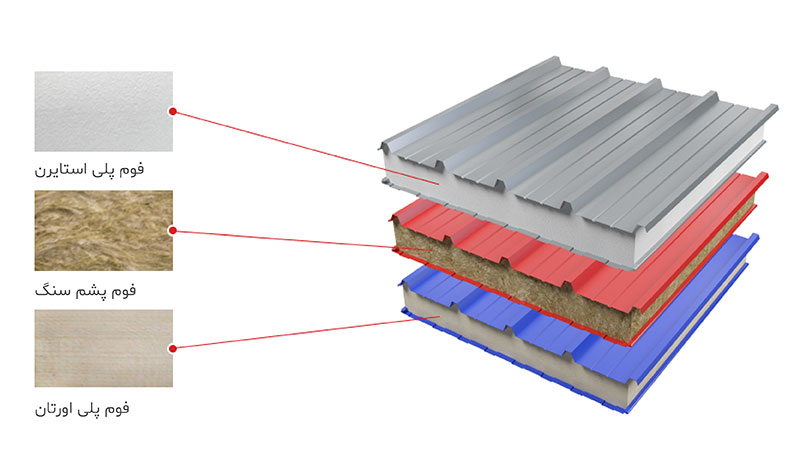 فوم پلی استایرن

فوم پشم سنگ

فوم پلی اورتان