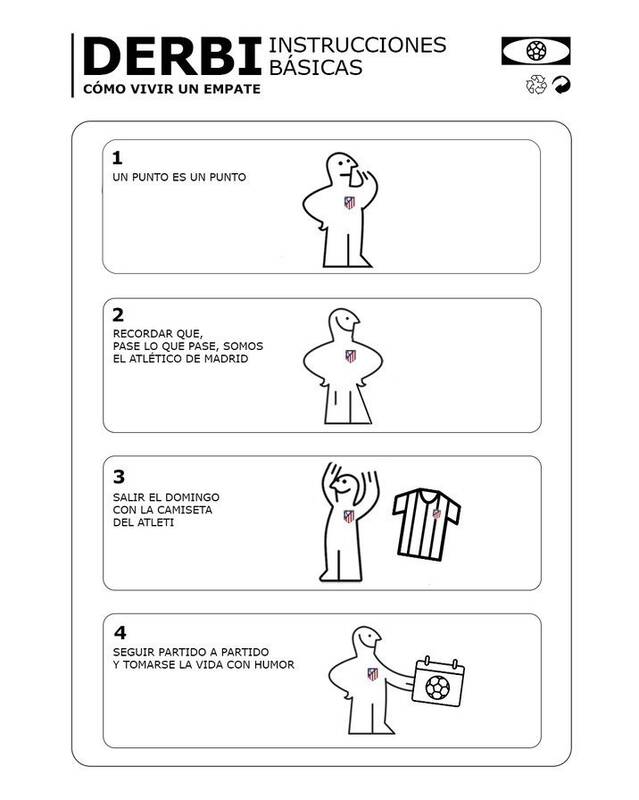 DERBI INSTRUCCIONES BÁSICAS

CÓMO VIVIR UN EMPATE

1
UN PUNTO ES UN PUNTO

2
RECORDAR QUE, PASE LO QUE PASE, SOMOS EL ATLÉTICO DE MADRID

3
SALIR EL DOMINGO CON LA CAMISETA DEL ATLETI

4
SEGUIR PARTIDO A PARTIDO Y TOMARSE LA VIDA CON HUMOR